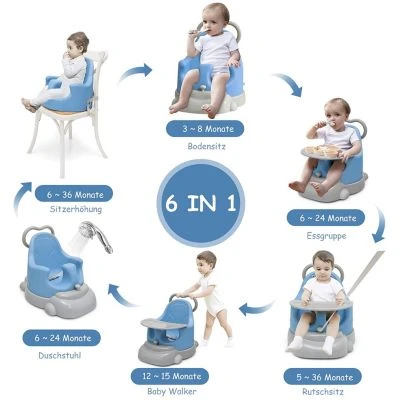 3 ~ 8 Monate
Bodensitz

6 ~ 24 Monate
Essgruppe

5 ~ 36 Monate
Rutschsitz

12 ~ 15 Monate
Baby Walker

6 ~ 24 Monate
Duschstuhl

6 ~ 36 Monate
Sitzerhöhung

6 IN 1