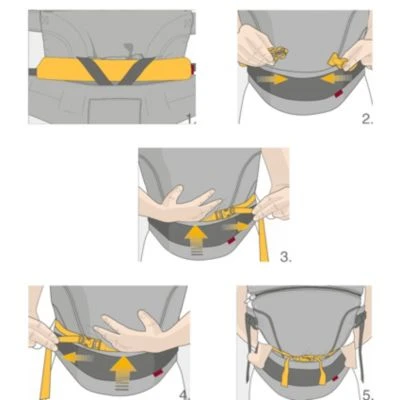 1.

2.

3.

4.

5.